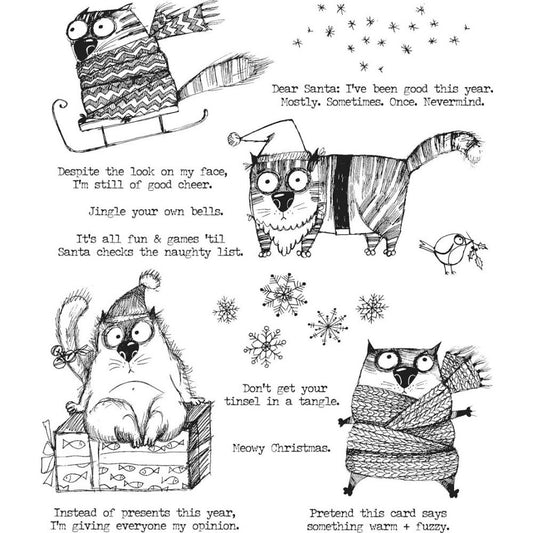 Dear Santa: I've been good this year. Mostly. Sometimes. Once. Nevermind.

Despite the look on my face, I'm still of good cheer.

Jingle your own bells.

It's all fun & games 'til Santa checks the naughty list.

Don't get your tinsel in a tangle.

Meowy Christmas.

Instead of presents this year, I'm giving everyone my opinion.

Pretend this card says something warm + fuzzy.