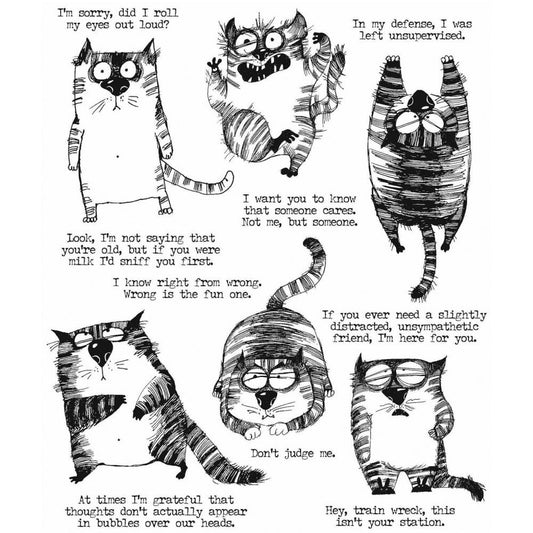 I'm sorry, did I roll my eyes out loud?

In my defense, I was left unsupervised.

I want you to know that someone cares. Not me, but someone.

Look, I'm not saying that you're old, but if you were milk I'd sniff you first.

I know right from wrong. Wrong is the fun one.

If you ever need a slightly distracted, unsympathetic friend, I'm here for you.

Don't judge me.

At times I'm grateful that thoughts don't actually appear in bubbles over our heads.

Hey, train wreck, this isn't your station.